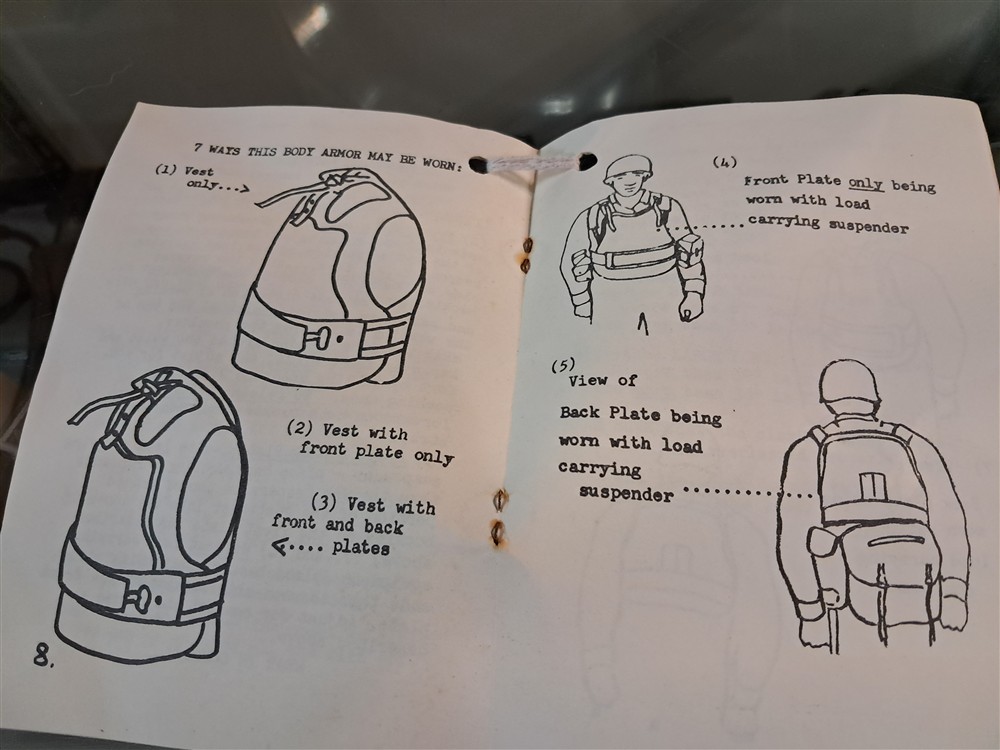 7 WAYS THIS BODY ARMOR MAY BE WORN:

(1) Vest only...>

(2) Vest with front plate only

(3) Vest with front and back <.... plates

8.

(4)
Front Plate only being worn with load carrying suspender

(5)
View of
Back Plate being worn with load carrying suspender